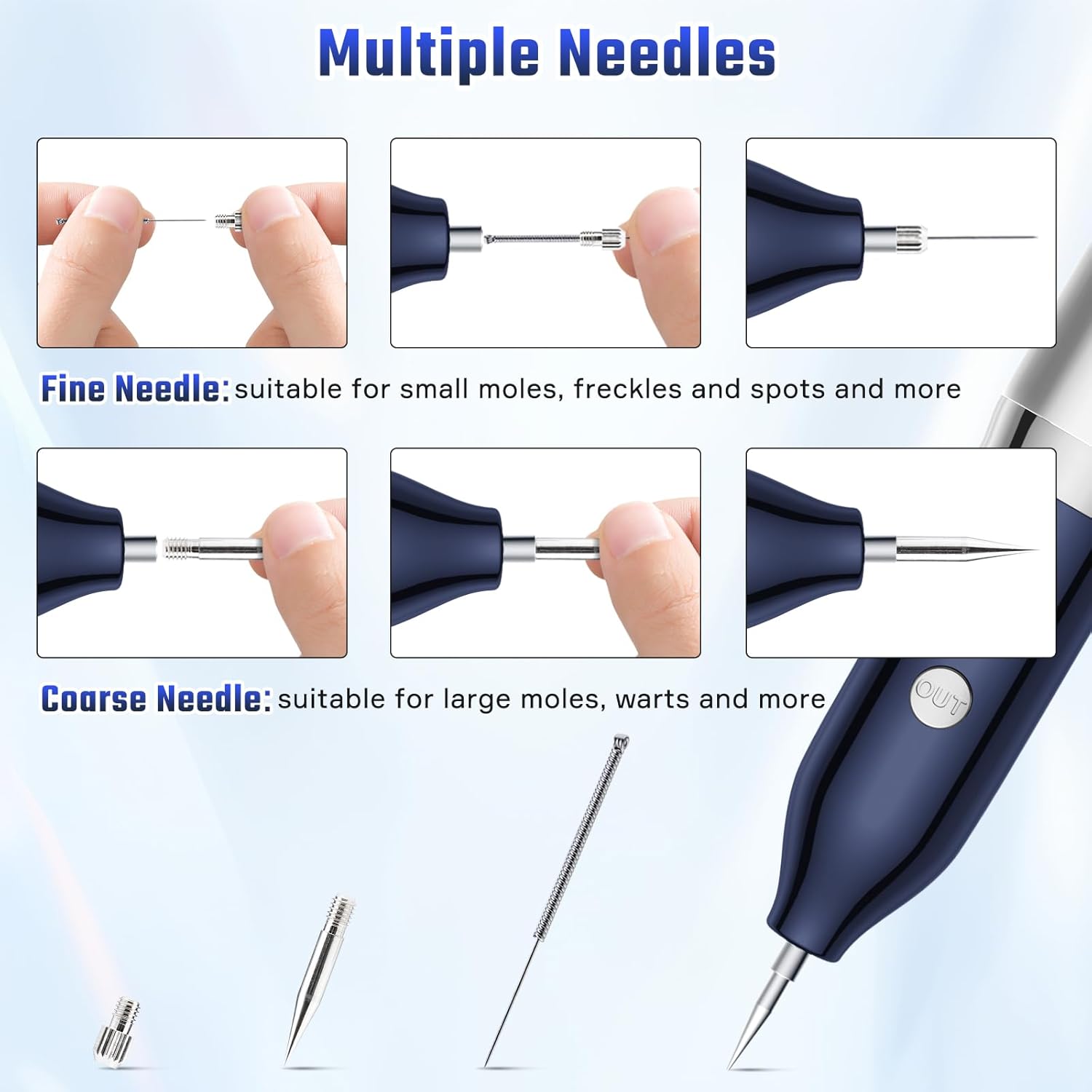 Multiple Needles

Fine Needle: suitable for small moles, freckles and spots and more

Coarse Needle: suitable for large moles, warts and more

OUT