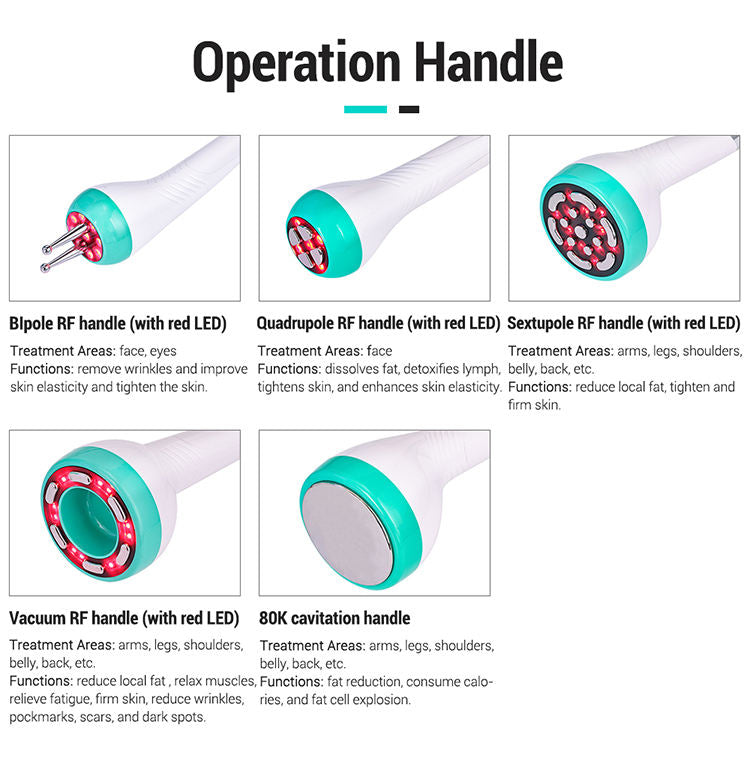 Operation Handle

BIpole RF handle (with red LED)

Treatment Areas: face, eyes
Functions: remove wrinkles and improve skin elasticity and tighten the skin.

Quadrupole RF handle (with red LED)

Treatment Areas: face
Functions: dissolves fat, detoxifies lymph, tightens skin, and enhances skin elasticity.

Sextupole RF handle (with red LED)

Treatment Areas: arms, legs, shoulders, belly, back, etc.
Functions: reduce local fat, tighten and firm skin.

Vacuum RF handle (with red LED)

Treatment Areas: arms, legs, shoulders, belly, back, etc.
Functions: reduce local fat , relax muscles, relieve fatigue, firm skin, reduce wrinkles, pockmarks, scars, and dark spots.

80K cavitation handle

Treatment Areas: arms, legs, shoulders, belly, back, etc.
Functions: fat reduction, consume calories, and fat cell explosion.