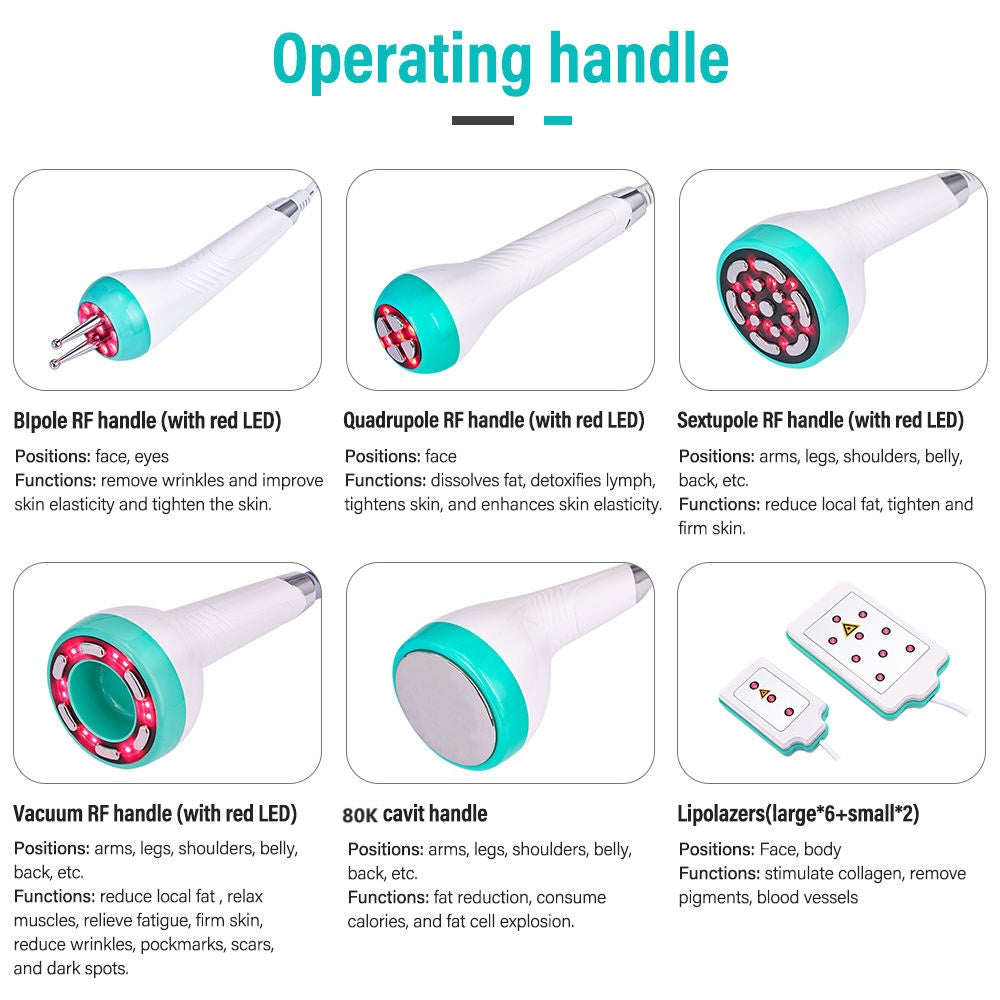 Operating handle

BIpole RF handle (with red LED)

Positions: face, eyes
Functions: remove wrinkles and improve skin elasticity and tighten the skin.

Quadrupole RF handle (with red LED)

Positions: face
Functions: dissolves fat, detoxifies lymph, tightens skin, and enhances skin elasticity.

Sextupole RF handle (with red LED)

Positions: arms, legs, shoulders, belly, back, etc.
Functions: reduce local fat, tighten and firm skin.

Vacuum RF handle (with red LED)

Positions: arms, legs, shoulders, belly, back, etc.
Functions: reduce local fat , relax muscles, relieve fatigue, firm skin, reduce wrinkles, pockmarks, scars, and dark spots.

80K cavit handle

Positions: arms, legs, shoulders, belly, back, etc.
Functions: fat reduction, consume calories, and fat cell explosion.

Lipolazers(large*6+small*2)

Positions: Face, body
Functions: stimulate collagen, remove pigments, blood vessels