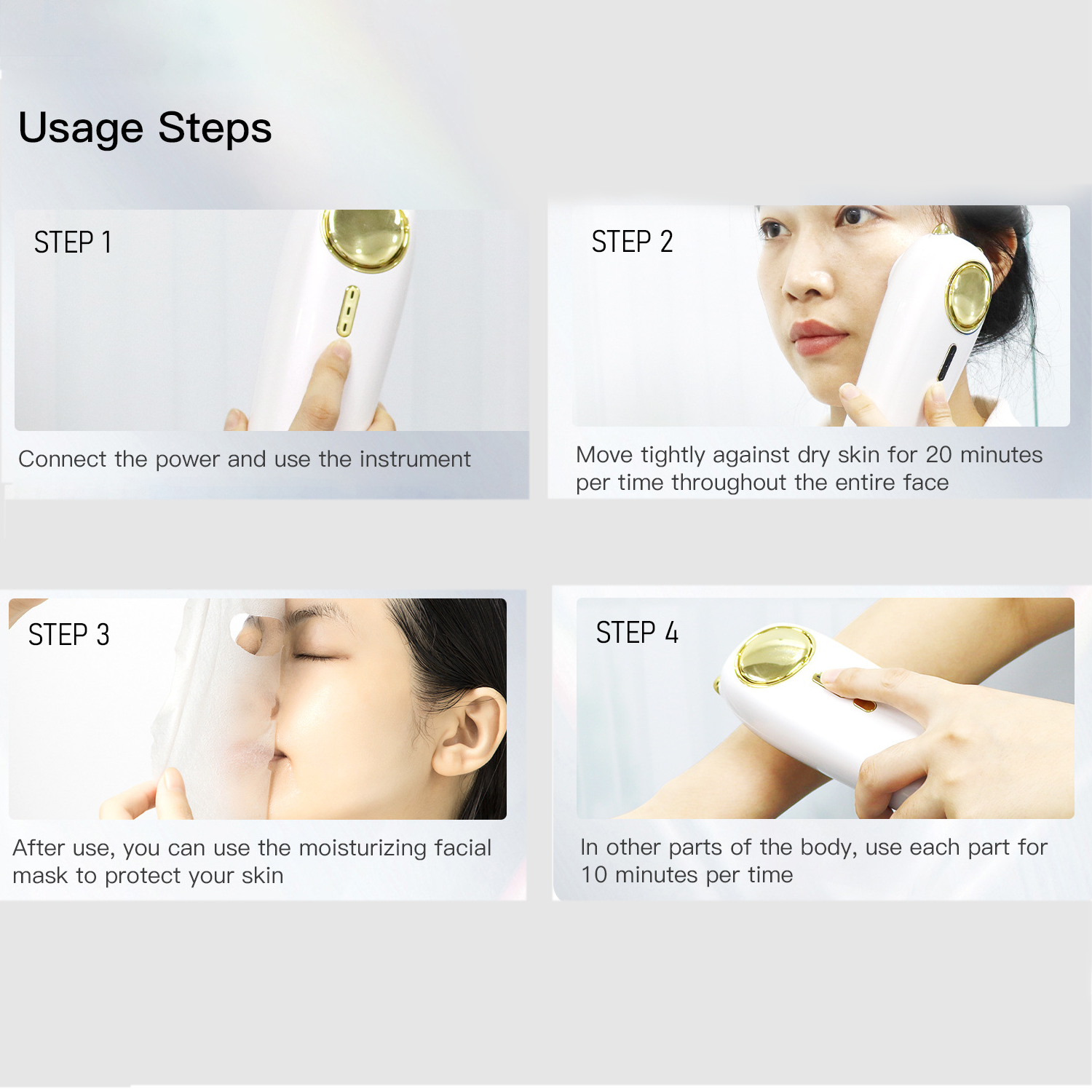 Usage Steps

STEP 1

Connect the power and use the instrument

STEP 2

Move tightly against dry skin for 20 minutes per time throughout the entire face

STEP 3

After use, you can use the moisturizing facial mask to protect your skin

STEP 4

In other parts of the body, use each part for 10 minutes per time