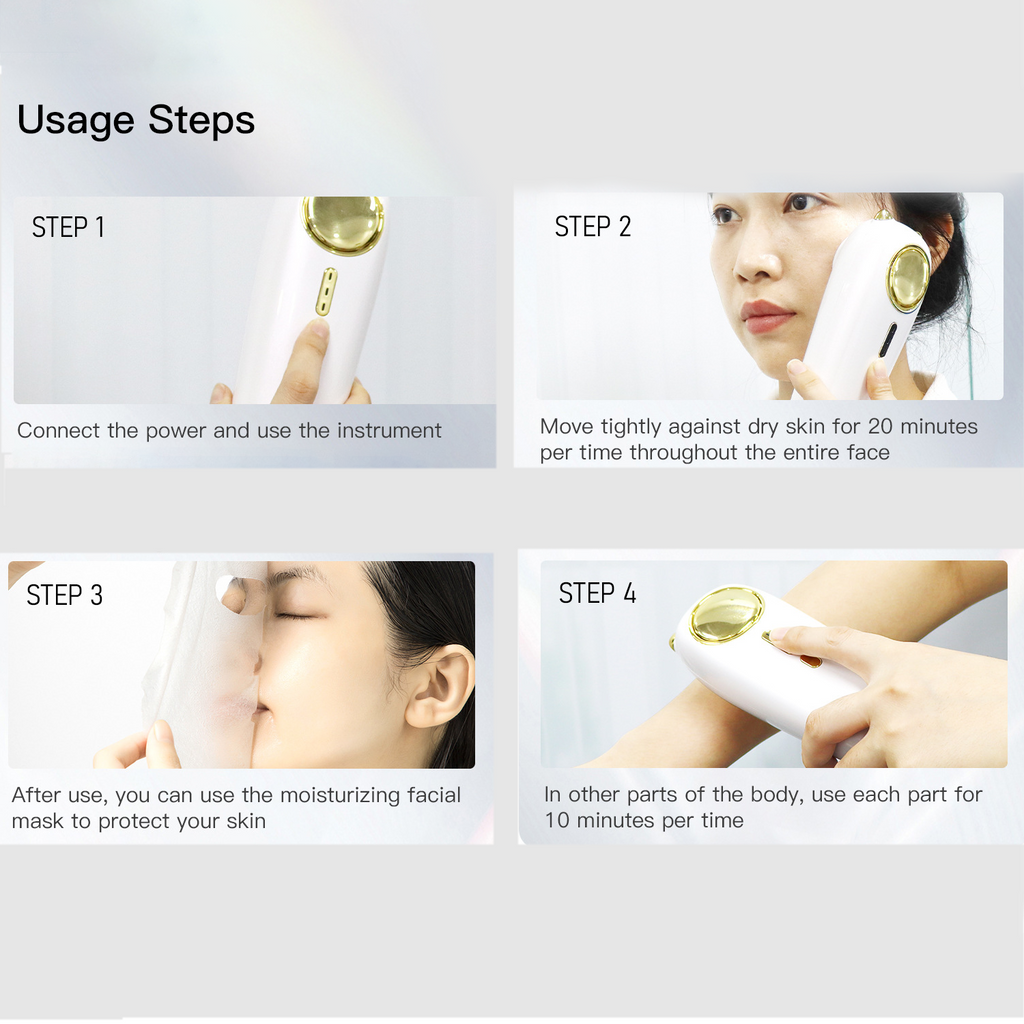 Usage Steps

STEP 1

Connect the power and use the instrument

STEP 2

Move tightly against dry skin for 20 minutes per time throughout the entire face

STEP 3

After use, you can use the moisturizing facial mask to protect your skin

STEP 4

In other parts of the body, use each part for 10 minutes per time